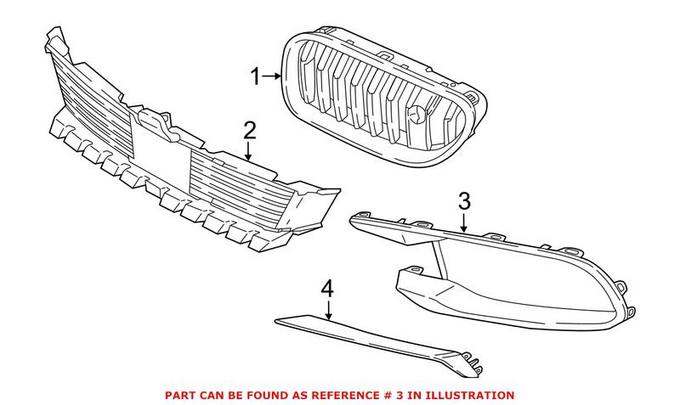 1
2
3
4
PART CAN BE FOUND AS REFERENCE # 3 IN ILLUSTRATION